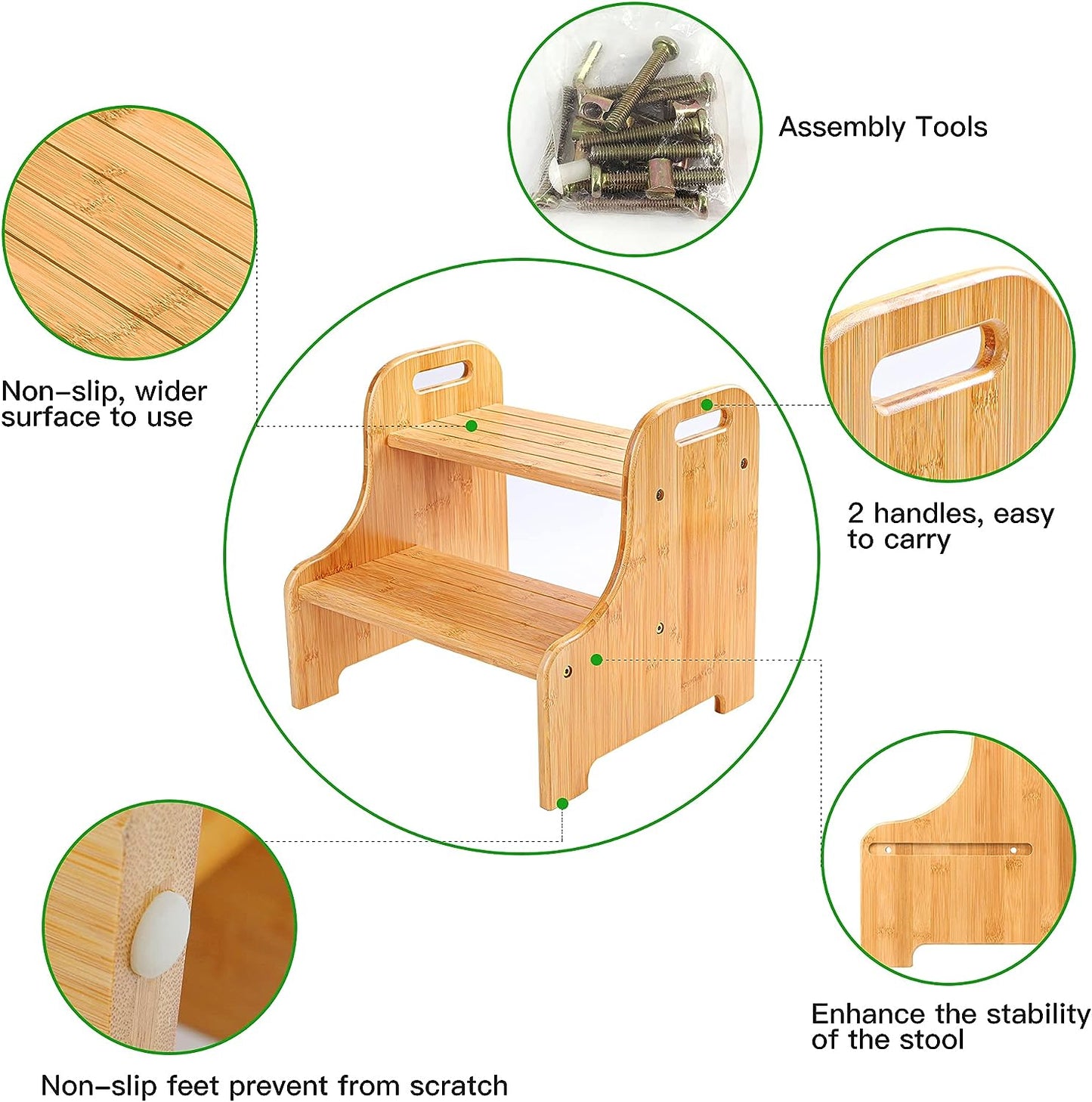 Assembly Tools

Non-slip, wider surface to use

2 handles, easy to carry

Enhance the stability of the stool

Non-slip feet prevent from scratch